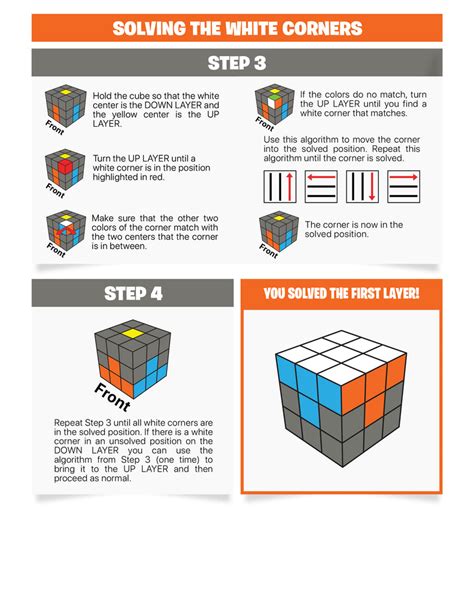 SOLVING THE WHITE CORNERS

STEP 3

Front

Hold the cube so that the white center is the DOWN LAYER and the yellow center is the UP LAYER.

Front

Turn the UP LAYER until a white corner is in the position highlighted in red.

Front

Make sure that the other two colors of the corner match with the two centers that the corner is in between.

Front

If the colors do no match, turn the UP LAYER until you find a white corner that matches.

Use this algorithm to move the corner into the solved position. Repeat this algorithm until the corner is solved.

Front

The corner is now in the solved position.

STEP 4

Front

Repeat Step 3 until all white corners are in the solved position. If there is a white corner in an unsolved position on the DOWN LAYER you can use the algorithm from Step 3 (one time) to bring it to the UP LAYER and then proceed as normal.

YOU SOLVED THE FIRST LAYER!