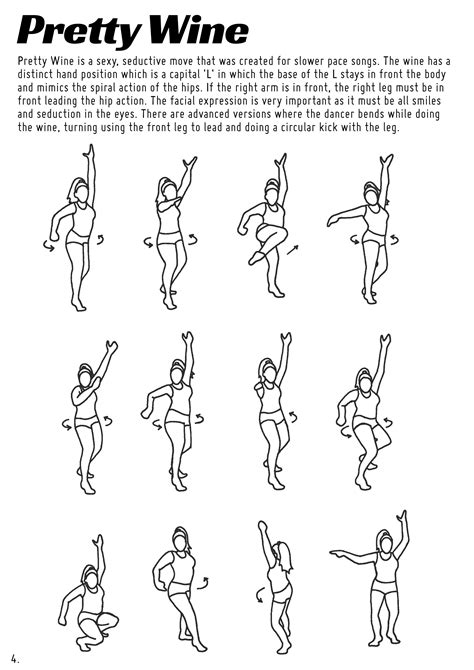 Pretty Wine

Pretty Wine is a sexy, seductive move that was created for slower pace songs. The wine has a distinct hand position which is a capital 'L' in which the base of the L stays in front the body and mimics the spiral action of the hips. If the right arm is in front, the right leg must be in front leading the hip action. The facial expression is very important as it must be all smiles and seduction in the eyes. There are advanced versions where the dancer bends while doing the wine, turning using the front leg to lead and doing a circular kick with the leg.

4.