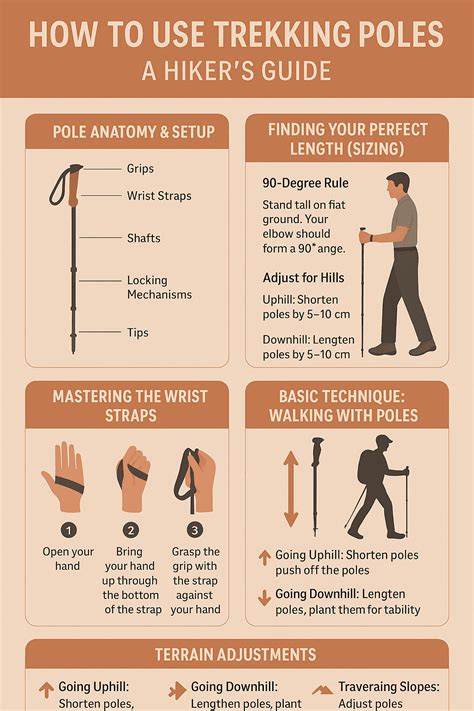 HOW TO USE TREKKING POLES
A HIKER'S GUIDE

POLE ANATOMY & SETUP

Grips
Wrist Straps
Shafts
Locking Mechanisms
Tips

FINDING YOUR PERFECT LENGTH (SIZING)

90-Degree Rule

Stand tall on fiat ground. Your elbow should form a 90° ange.

Adjust for Hills

Uphill: Shorten poles by 5–10 cm

Downhill: Lengten poles by 5–10 cm

MASTERING THE WRIST STRAPS

1
Open your hand

2
Bring your hand up through the bottom of the strap

3
Grasp the grip with the strap against your hand

BASIC TECHNIQUE: WALKING WITH POLES

Going Uphill: Shorten poles push off the poles

Going Downhill: Lengten poles, plant them for tability

TERRAIN ADJUSTMENTS

Going Uphill: Shorten poles,

Going Downhill: Lengthen poles, plant

Traveraing Slopes: Adjust poles